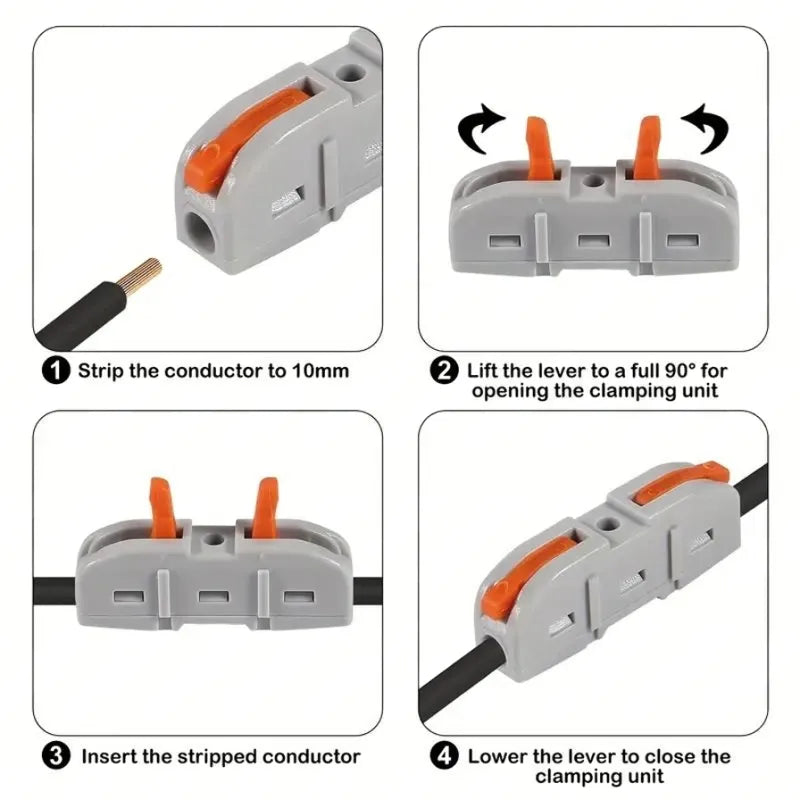 1 Strip the conductor to 10mm

2 Lift the lever to a full 90° for opening the clamping unit

3 Insert the stripped conductor

4 Lower the lever to close the clamping unit